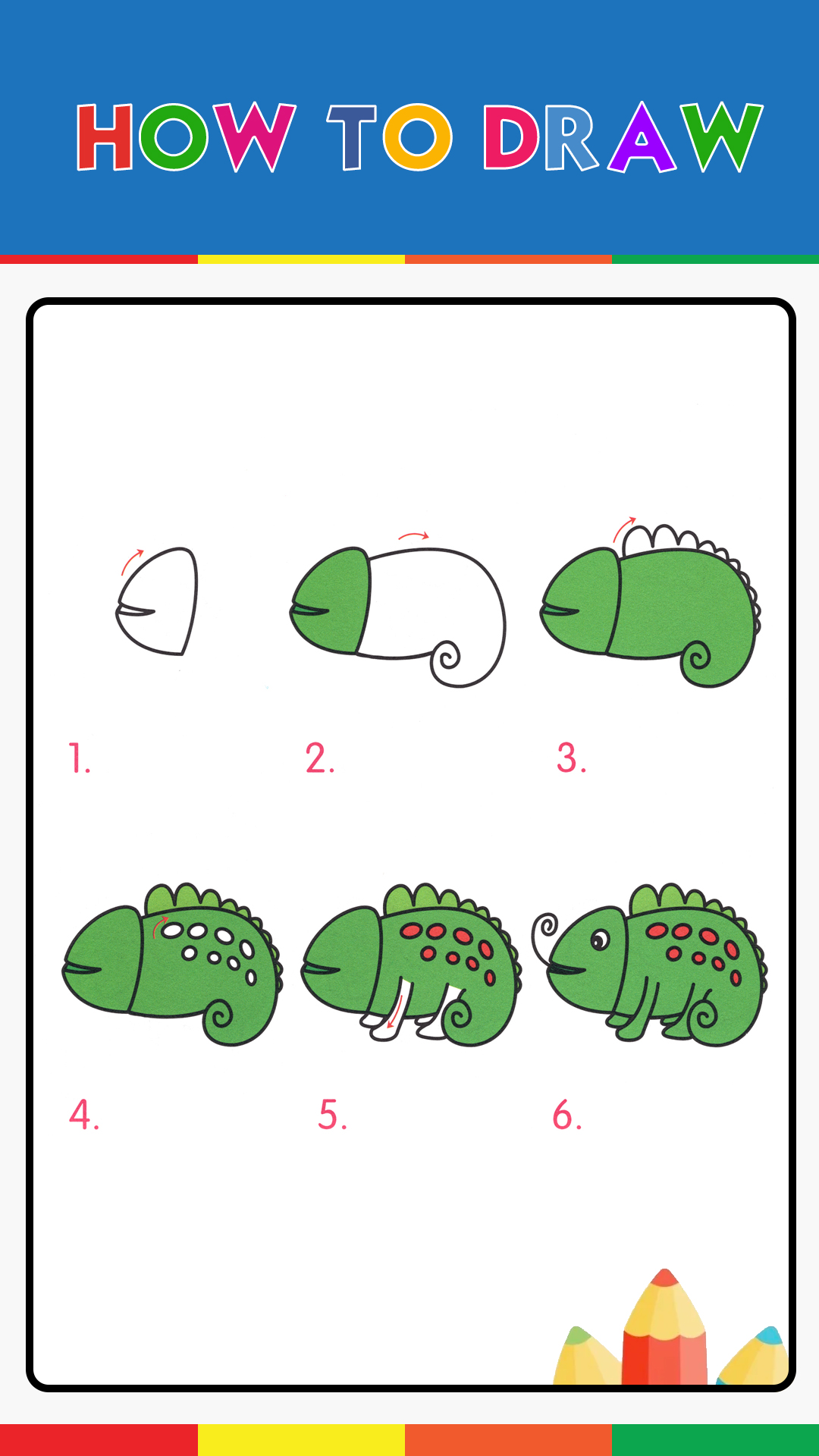 HOW TO DRAW

1.

2.

3.

4.

5.

6.