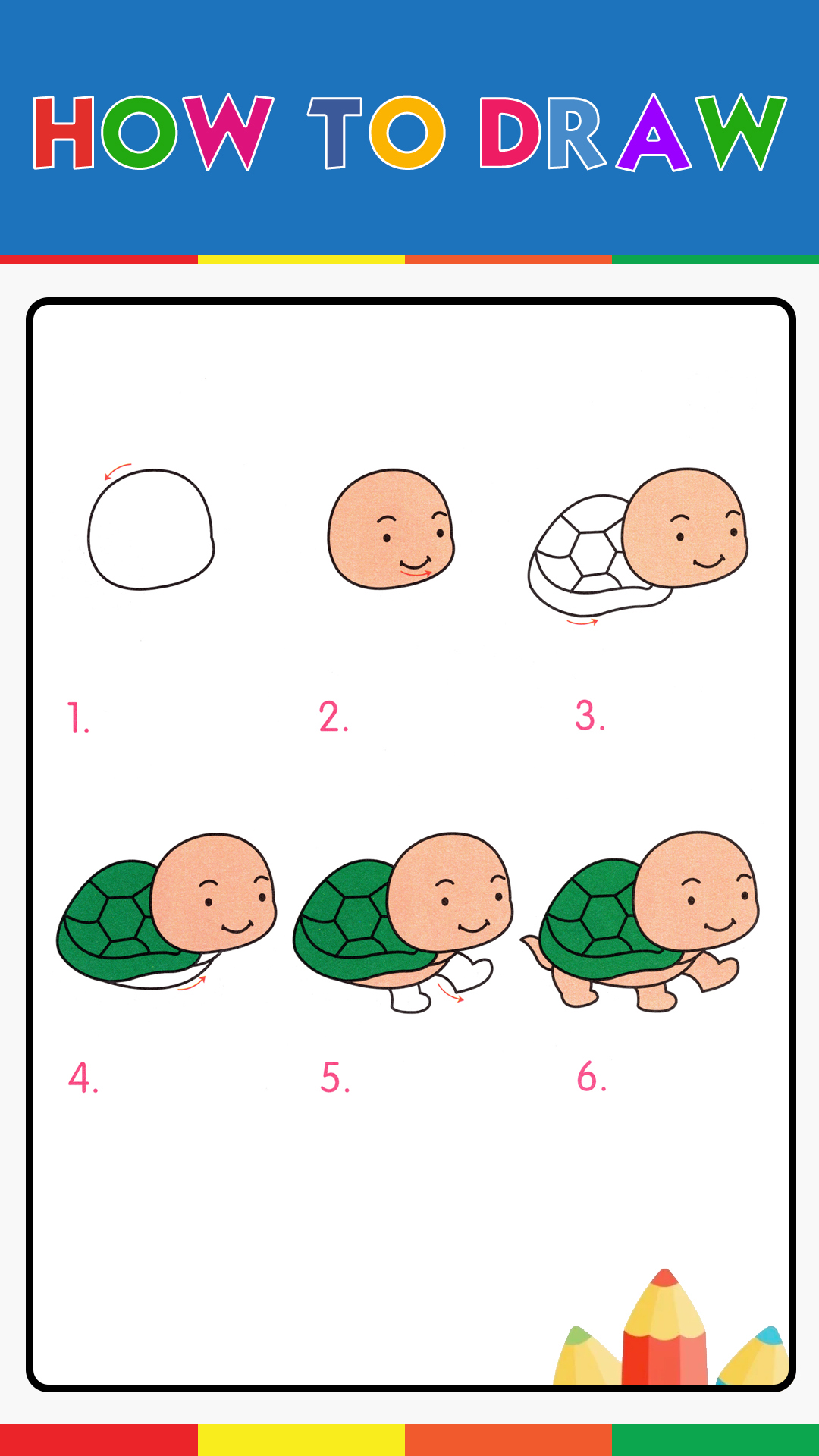 HOW TO DRAW

1.

2.

3.

4.

5.

6.