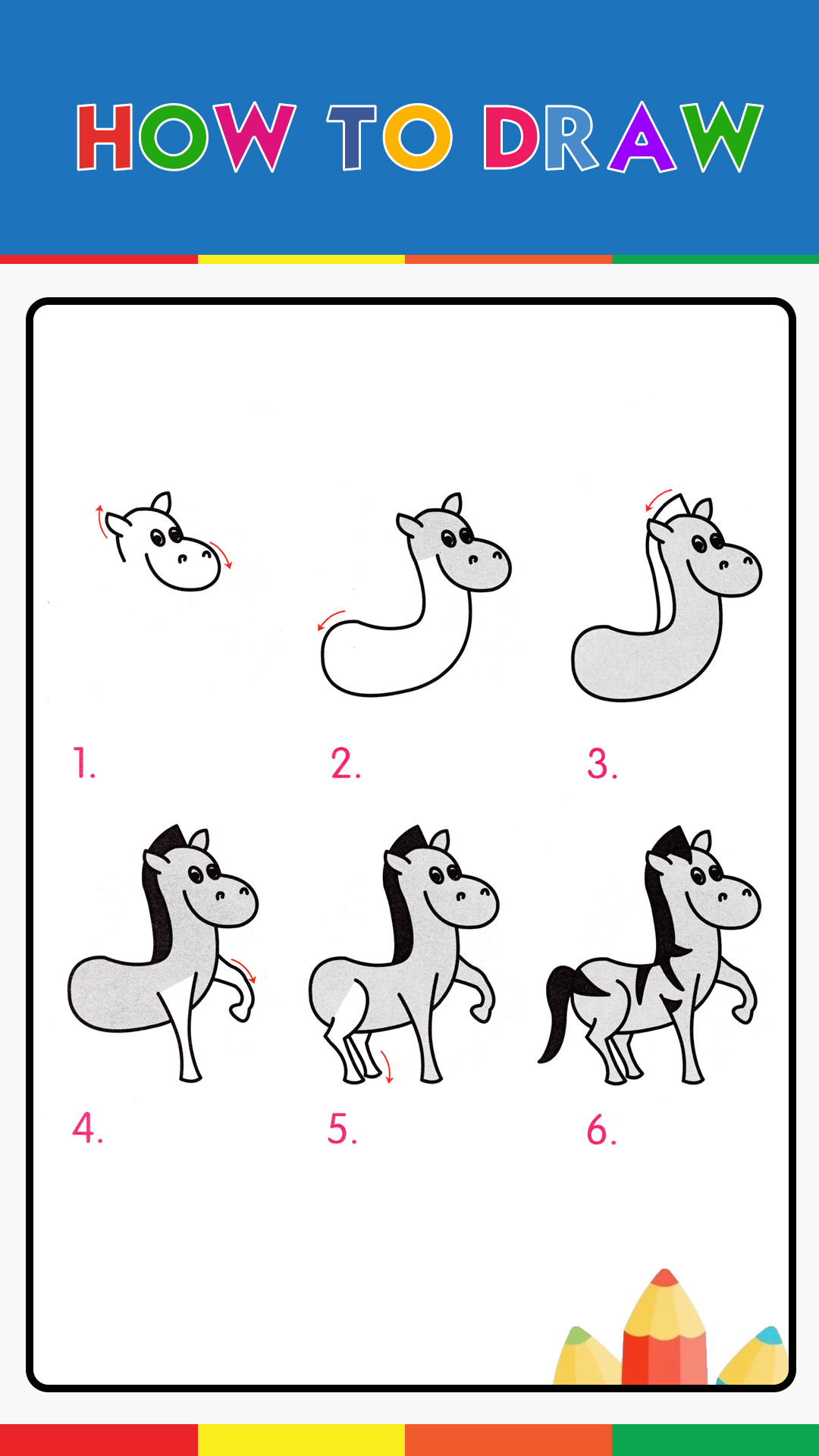 HOW TO DRAW

1.

2.

3.

4.

5.

6.