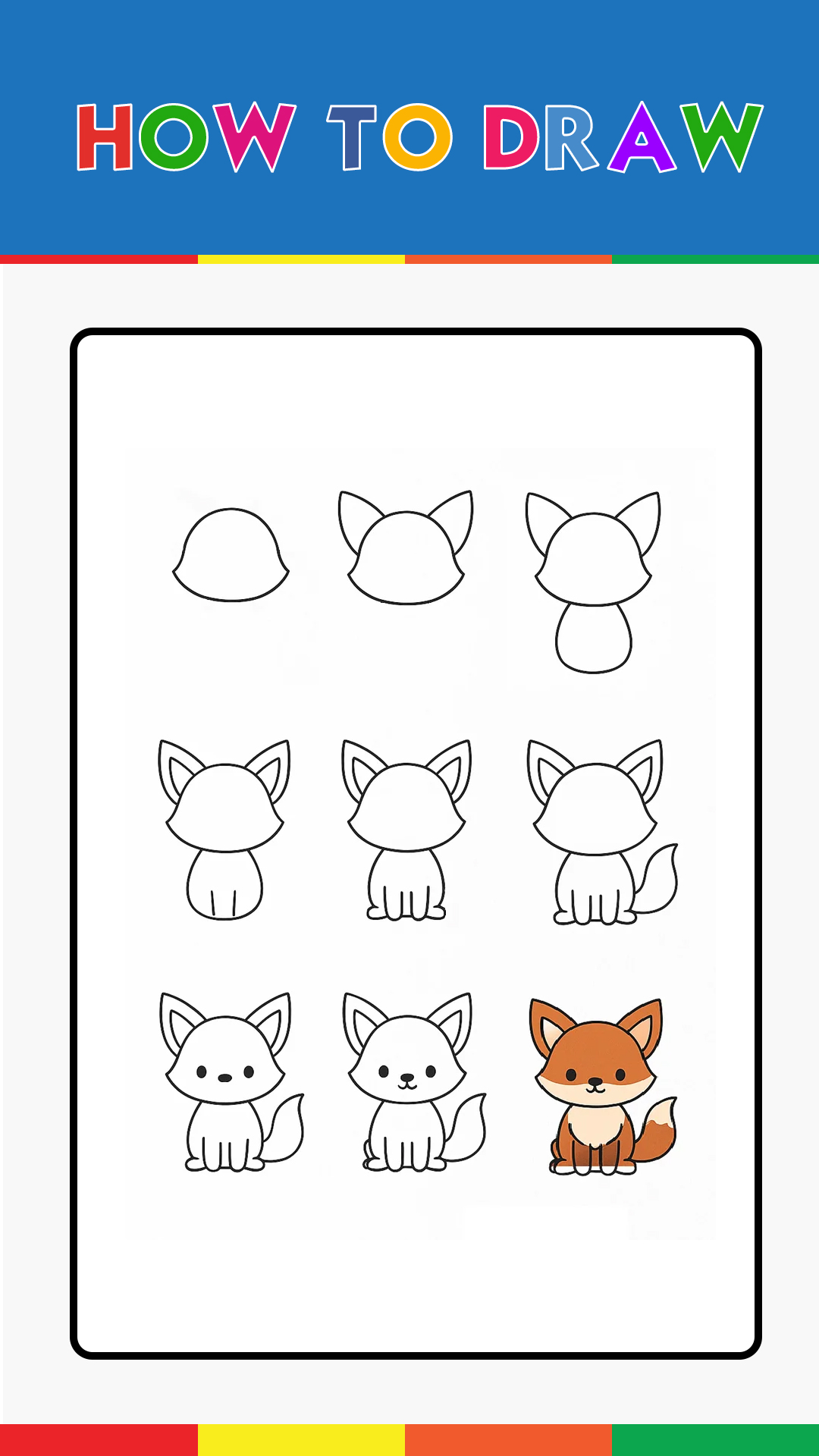 HOW TO DRAW