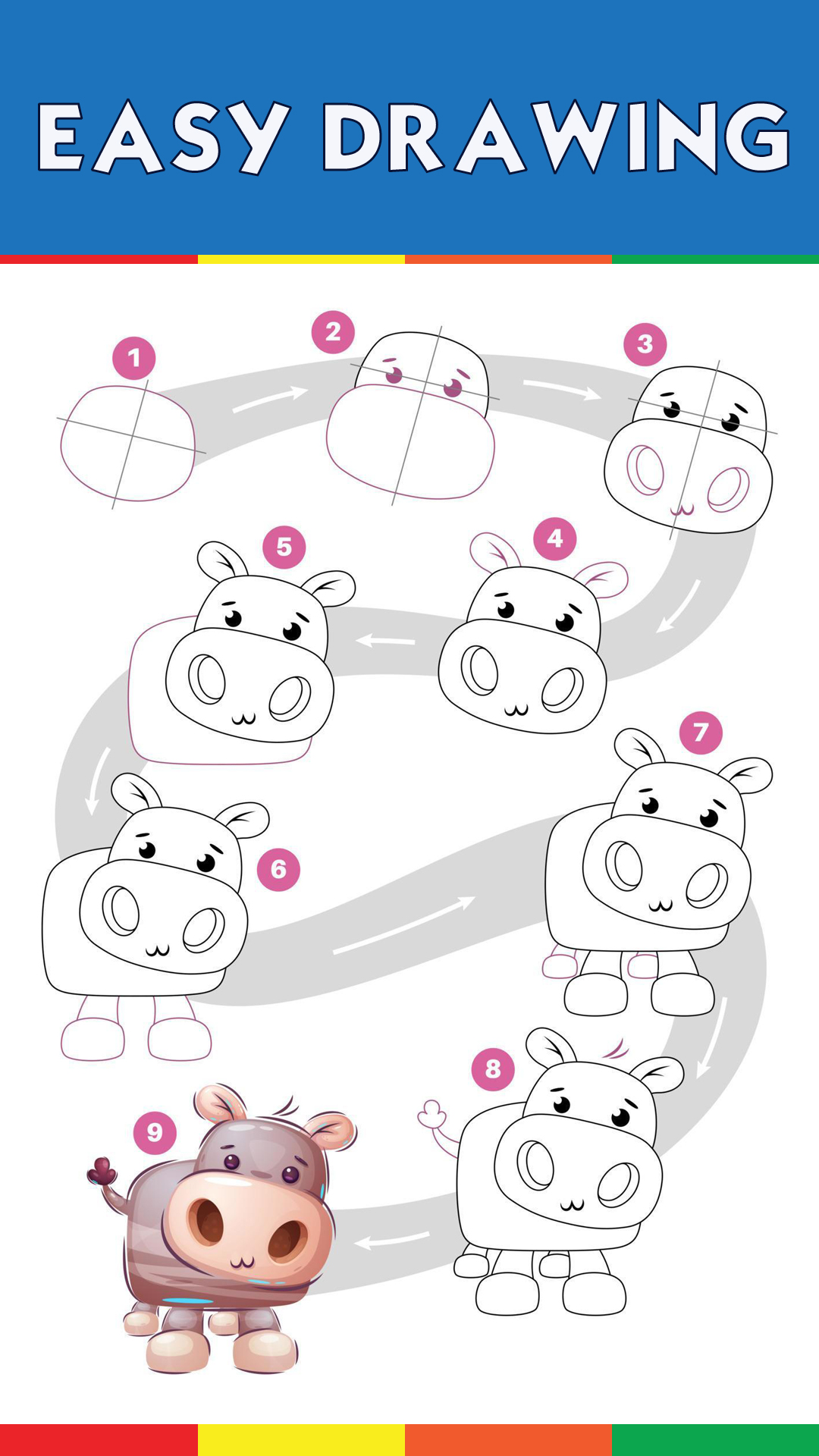 EASY DRAWING

1

2

3

4

5

6

7

8

9