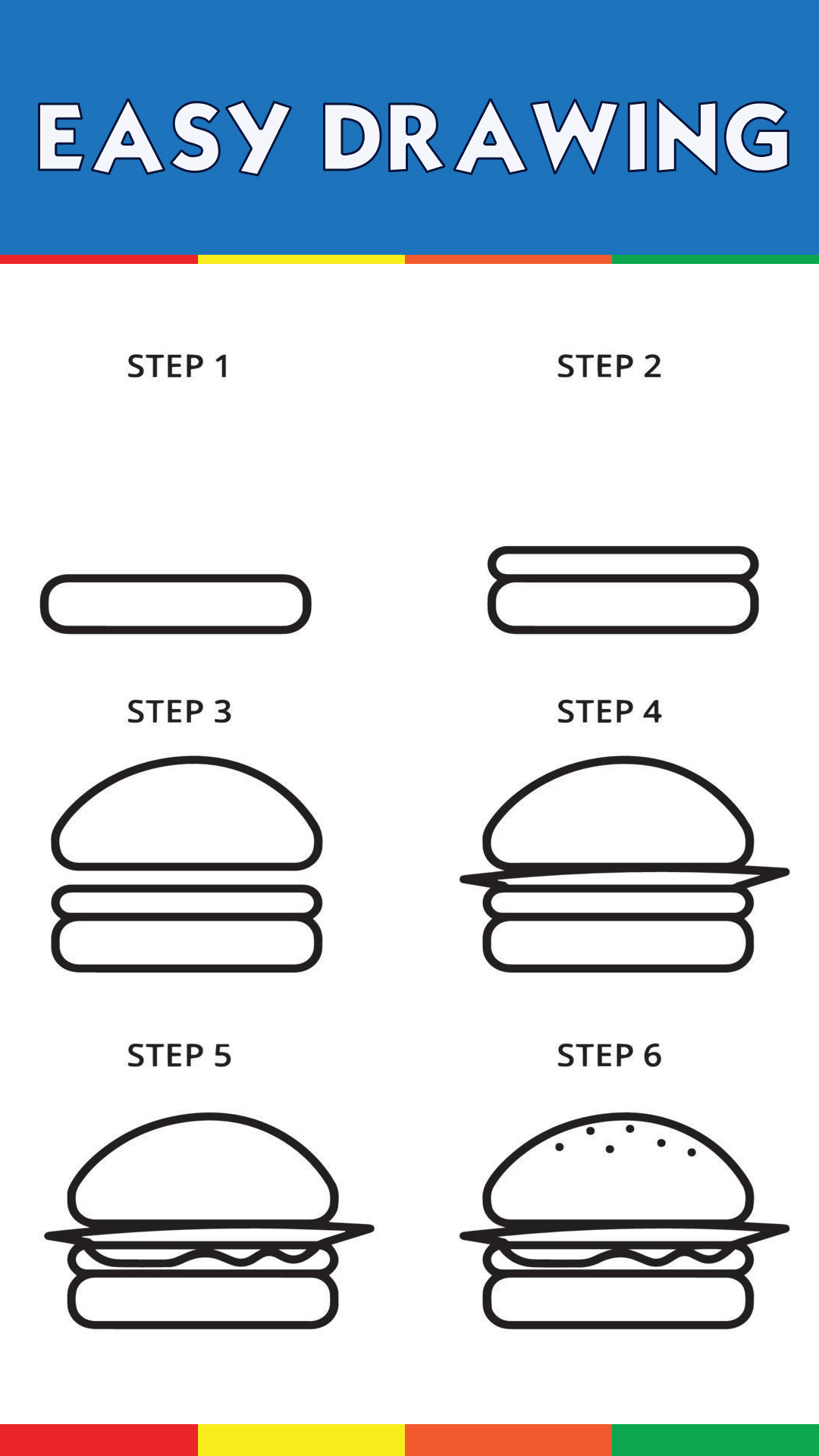 EASY DRAWING

STEP 1

STEP 2

STEP 3

STEP 4

STEP 5

STEP 6