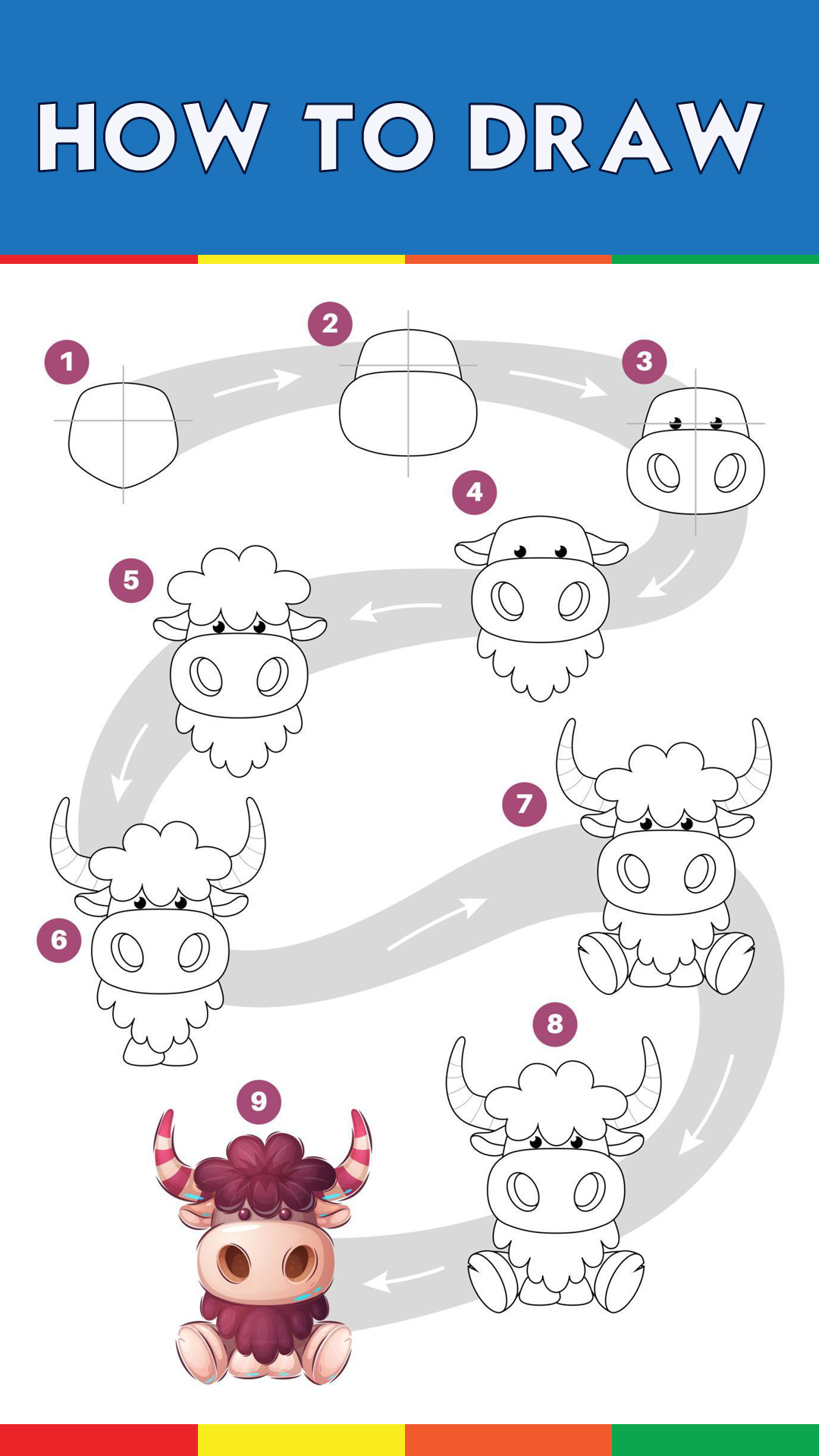 HOW TO DRAW

1

2

3

4

5

6

7

8

9